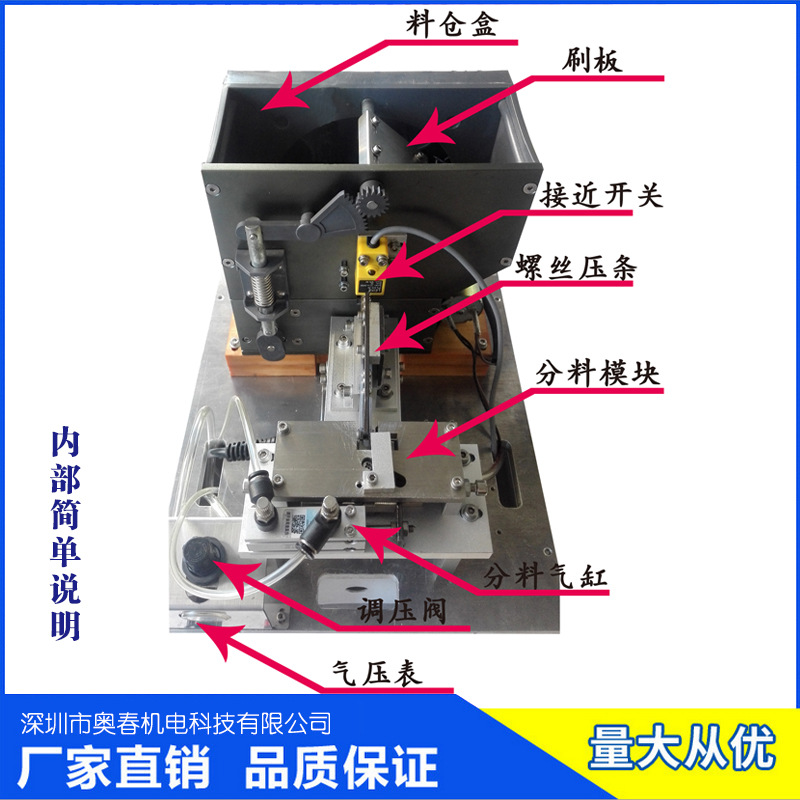 料仓盒

刷板

接近开关

螺丝压条

分料模块

内部简单说明

分料气缸

调压阀

气压表

深圳市奥春机电科技有限公司

厂家直销 品质保证

量大从优