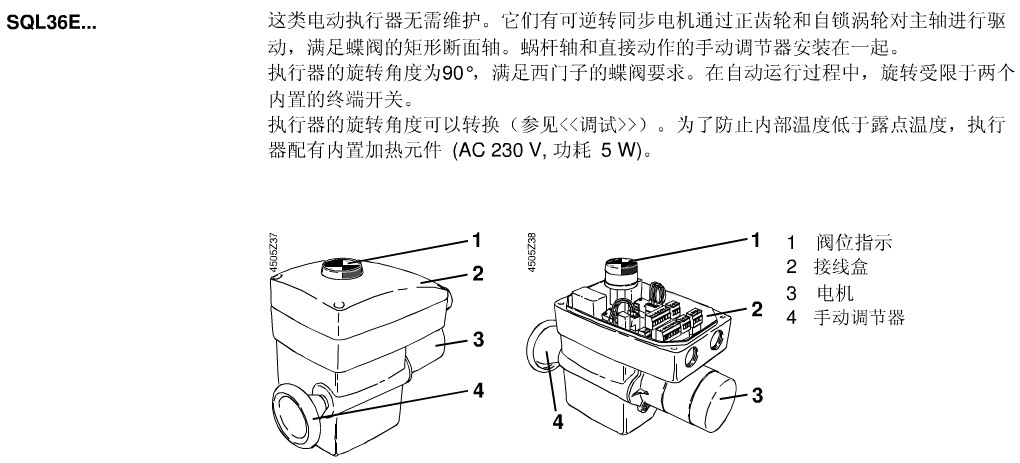 SQL36E...

这类电动执行器无需维护。它们有可逆转同步电机通过正齿轮和自锁涡轮对主轴进行驱动，满足蝶阀的矩形断面轴。蜗杆轴和直接动作的手动调节器安装在一起。

执行器的旋转角度为90°，满足西门子的蝶阀要求。在自动运行过程中，旋转受限于两个内置的终端开关。

执行器的旋转角度可以转换（参见<<调试>>）。为了防止内部温度低于露点温度，执行器配有内置加热元件 (AC 230 V, 功耗 5 W)。

4505Z37

1
2
3
4

4505Z38

1
2
3
4

1 阀位指示
2 接线盒
3 电机
4 手动调节器